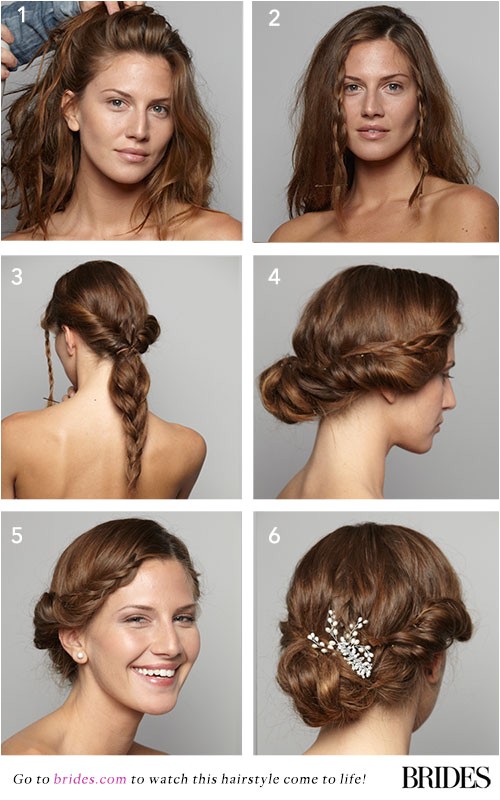 1

2

3

4

5

6

Go to brides.com to watch this hairstyle come to life!

BRIDES