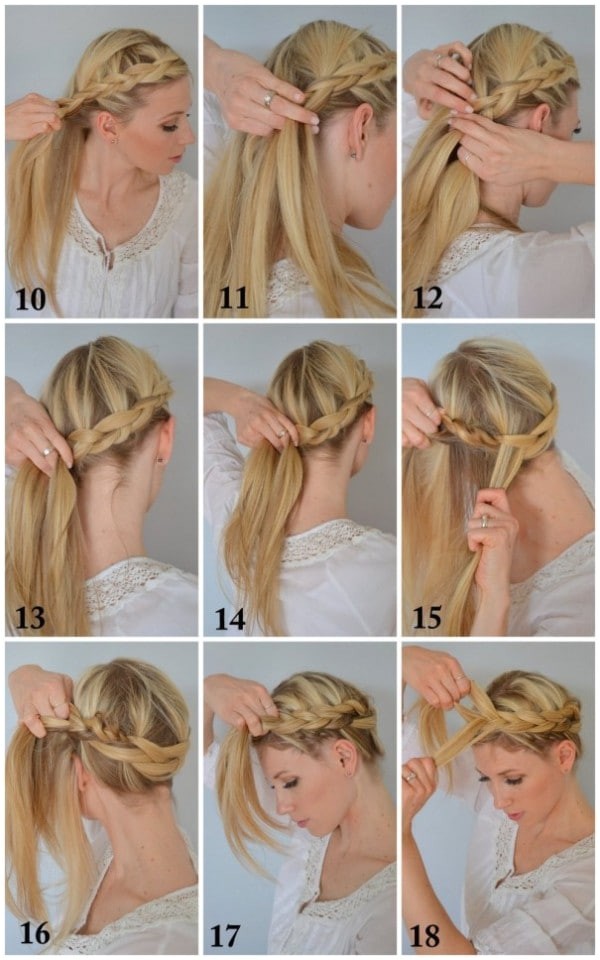 10
11
12
13
14
15
16
17
18